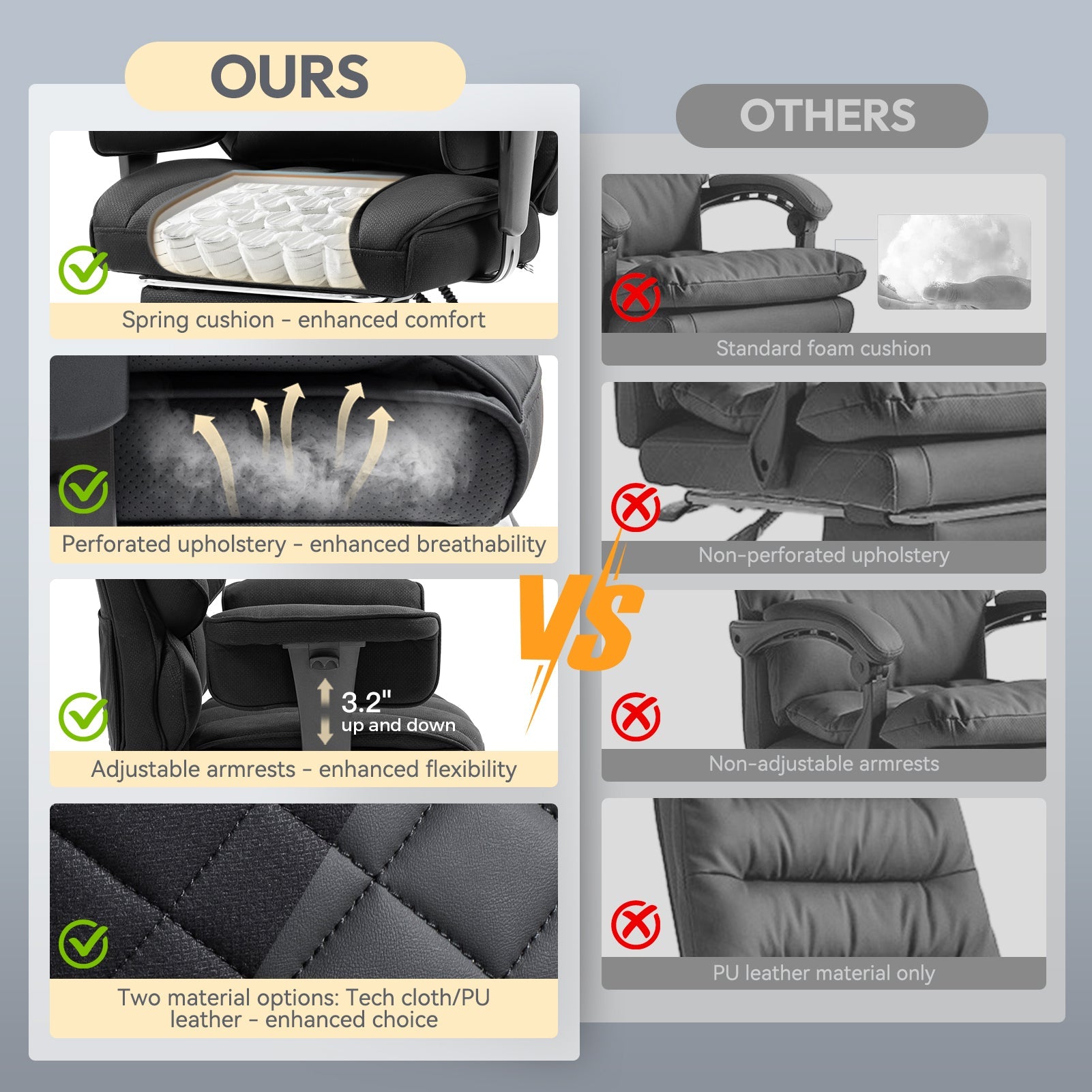 OURS

Spring cushion - enhanced comfort

Perforated upholstery - enhanced breathability

3.2"
up and down

Adjustable armrests - enhanced flexibility

Two material options: Tech cloth/PU leather - enhanced choice

VS

OTHERS

Standard foam cushion

Non-perforated upholstery

Non-adjustable armrests

PU leather material only